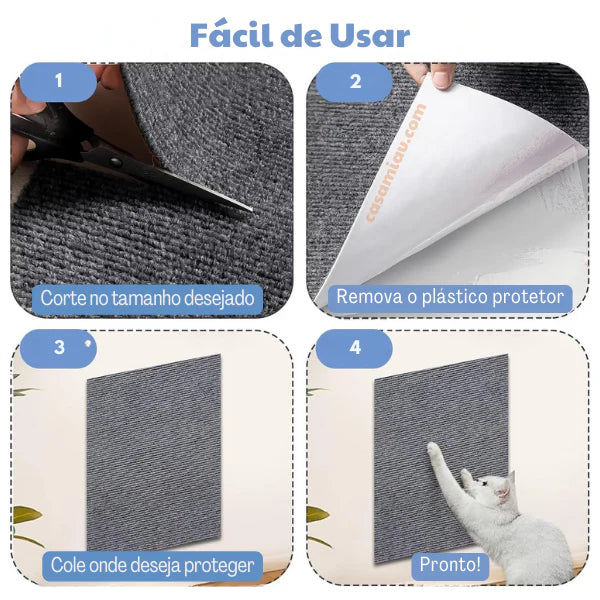 Fácil de Usar

1

Corte no tamanho desejado

2

casamiau.com

Remova o plástico protetor

3

Cole onde deseja proteger

4

Pronto!